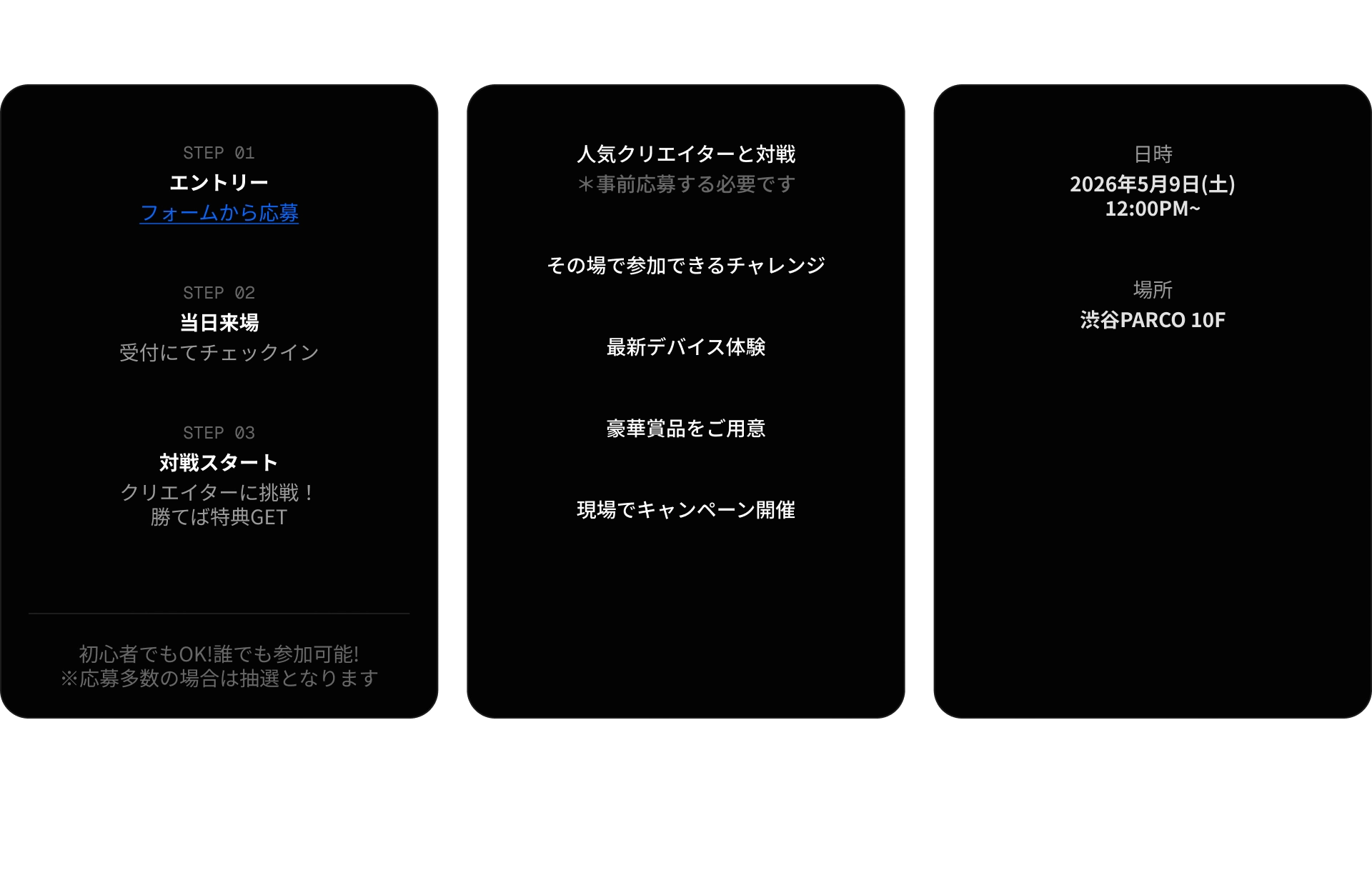 STEP 01
エントリー
フォームから応募

STEP 02
当日来場
受付にてチェックイン

STEP 03
対戦スタート
クリエイターに挑戦！
勝てば特典GET

初心者でもOK!誰でも参加可能!
※応募多数の場合は抽選となります

人気クリエイターと対戦
＊事前応募する必要です

その場で参加できるチャレンジ

最新デバイス体験

豪華賞品をご用意

現場でキャンペーン開催

日時
2026年5月9日(土)
12:00PM~

場所
渋谷PARCO 10F